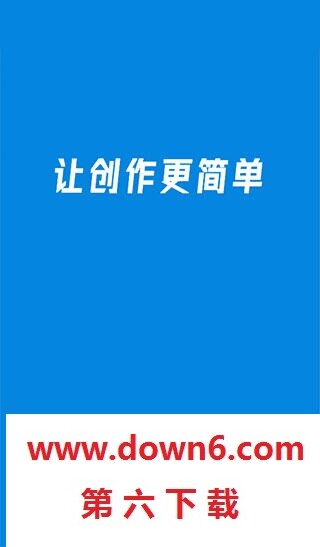 让创作更简单

www.down6.com
第六下载